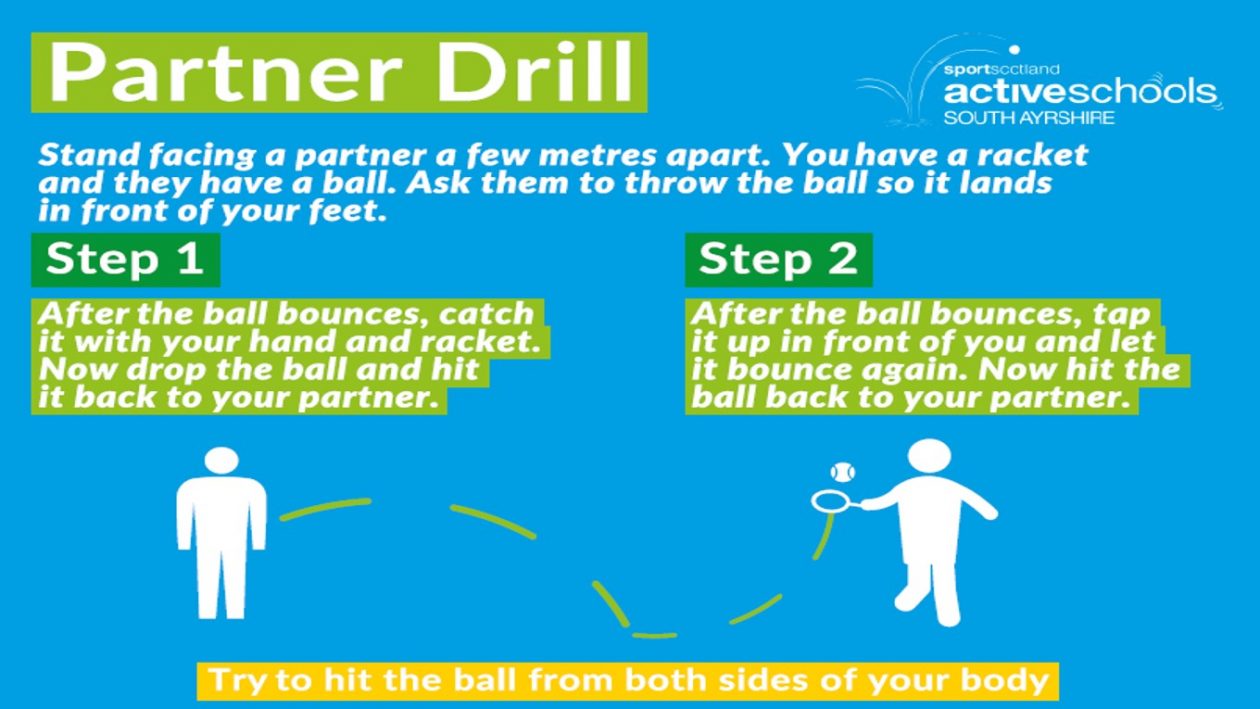 Partner Drill

sportscotland activeschools SOUTH AYRSHIRE

Stand facing a partner a few metres apart. You have a racket and they have a ball. Ask them to throw the ball so it lands in front of your feet.

Step 1

After the ball bounces, catch it with your hand and racket. Now drop the ball and hit it back to your partner.

Step 2

After the ball bounces, tap it up in front of you and let it bounce again. Now hit the ball back to your partner.

Try to hit the ball from both sides of your body