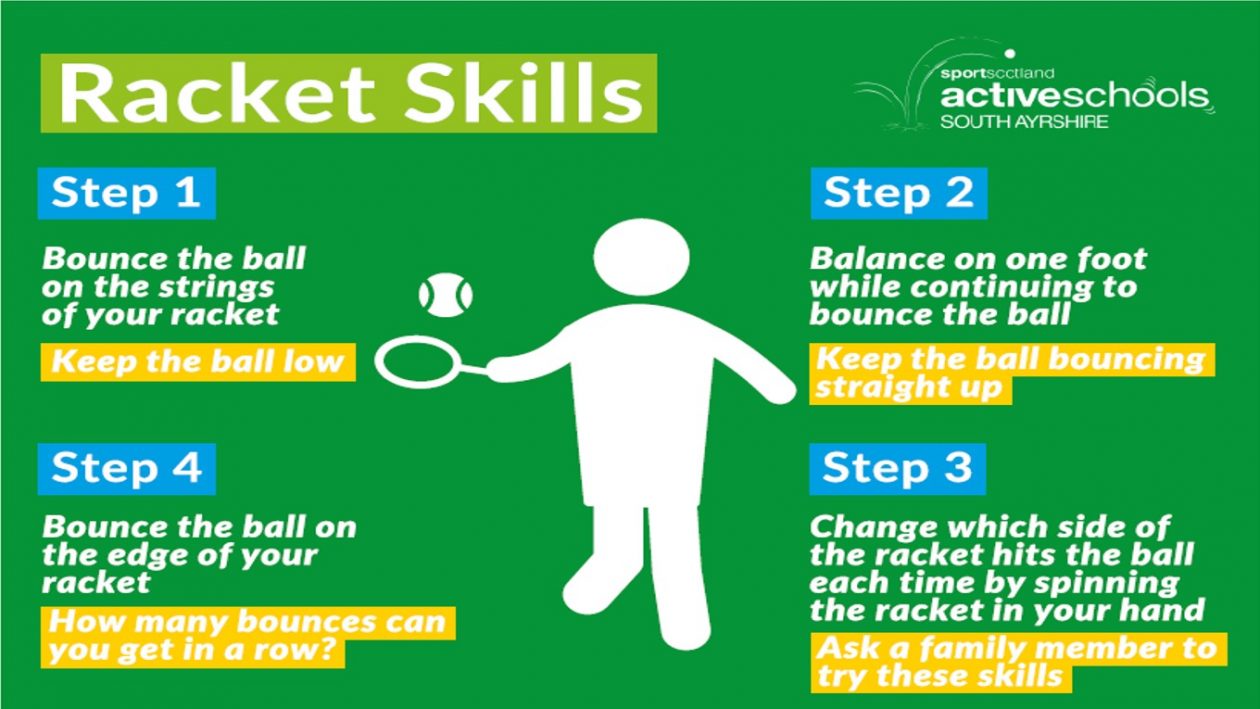 Racket Skills

sportscotland
activeschools
SOUTH AYRSHIRE

Step 1

Bounce the ball on the strings of your racket

Keep the ball low

Step 2

Balance on one foot while continuing to bounce the ball

Keep the ball bouncing straight up

Step 4

Bounce the ball on the edge of your racket

How many bounces can you get in a row?

Step 3

Change which side of the racket hits the ball each time by spinning the racket in your hand

Ask a family member to try these skills