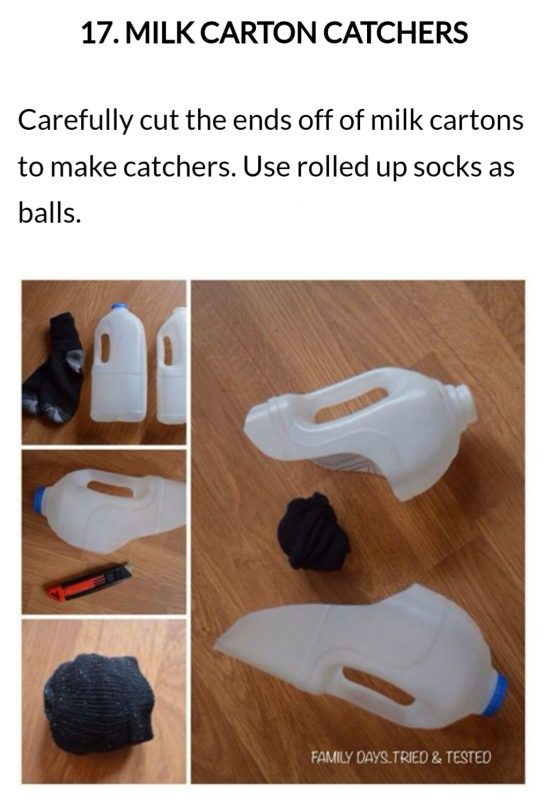 17. MILK CARTON CATCHERS

Carefully cut the ends off of milk cartons to make catchers. Use rolled up socks as balls.

FAMILY DAYS TRIED & TESTED