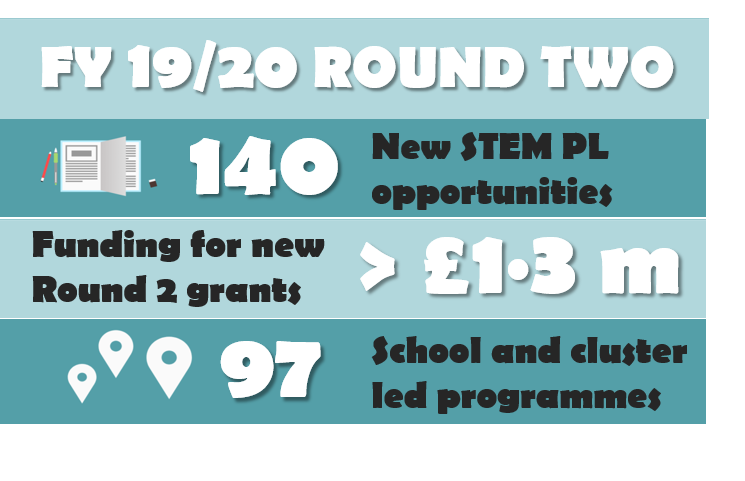 FY 19/20 ROUND TWO

140 New STEM PL opportunities

Funding for new Round 2 grants > £1·3 m

97 School and cluster led programmes