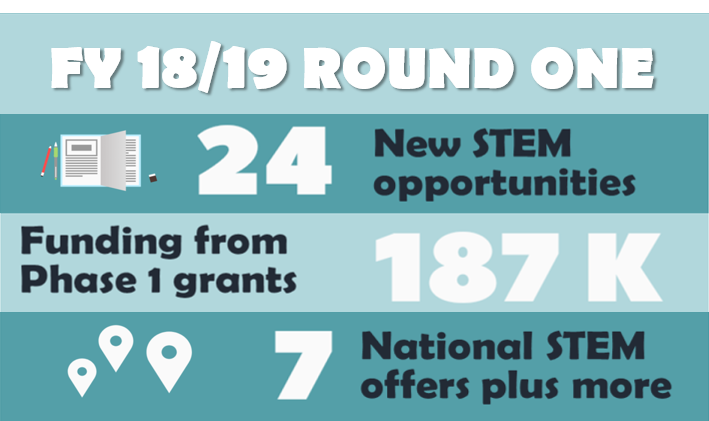 FY 18/19 ROUND ONE

24 New STEM opportunities

Funding from Phase 1 grants 187 K

7 National STEM offers plus more