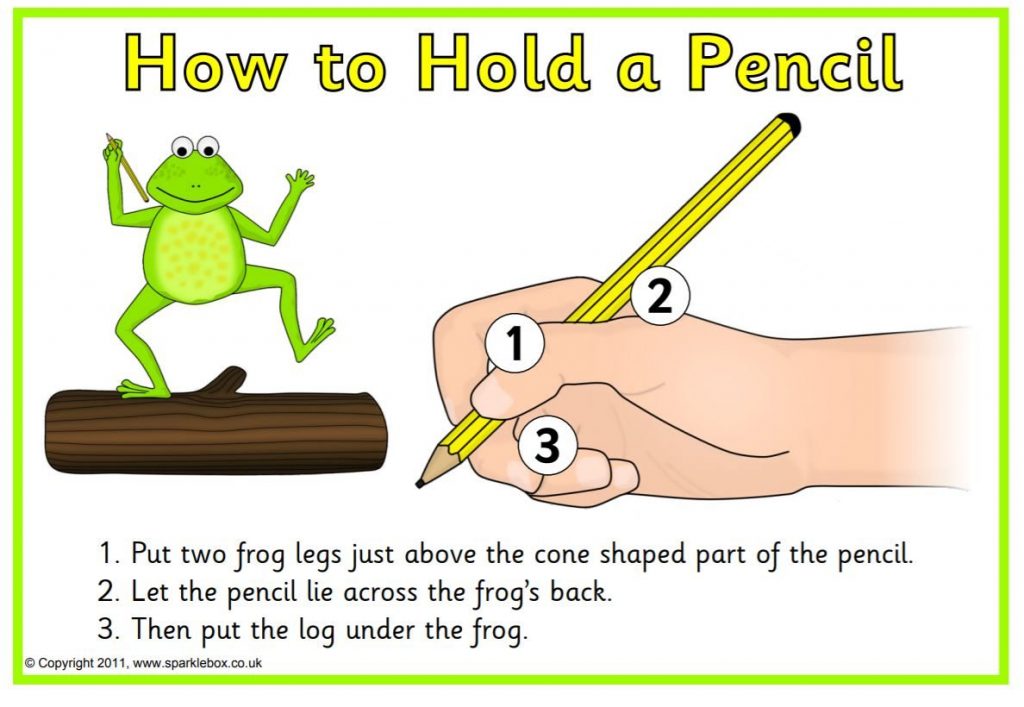 How to Hold a Pencil

2

1

3

1. Put two frog legs just above the cone shaped part of the pencil.
2. Let the pencil lie across the frog's back.
3. Then put the log under the frog.

© Copyright 2011, www.sparklebox.co.uk