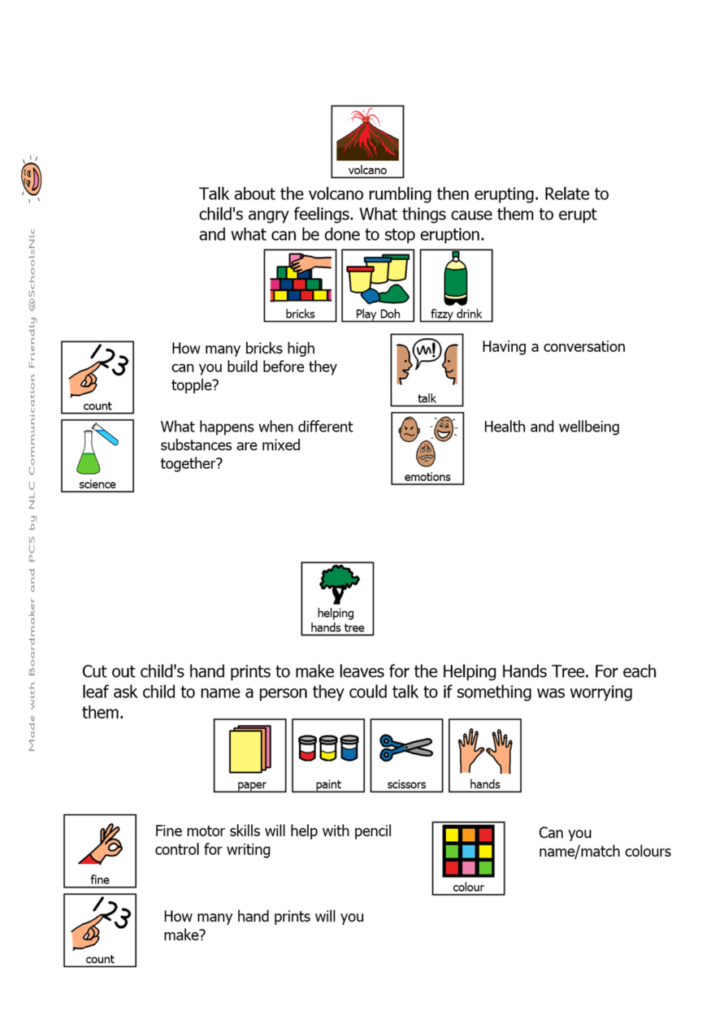 Made with Boardmaker and PCS by NLC Communication Friendly @SchoolsNlc

volcano

Talk about the volcano rumbling then erupting. Relate to child's angry feelings. What things cause them to erupt and what can be done to stop eruption.

bricks

Play Doh

fizzy drink

123

count

How many bricks high can you build before they topple?

talk

Having a conversation

science

What happens when different substances are mixed together?

emotions

Health and wellbeing

helping hands tree

Cut out child's hand prints to make leaves for the Helping Hands Tree. For each leaf ask child to name a person they could talk to if something was worrying them.

paper

paint

scissors

hands

fine

Fine motor skills will help with pencil control for writing

colour

Can you name/match colours

123

count

How many hand prints will you make?