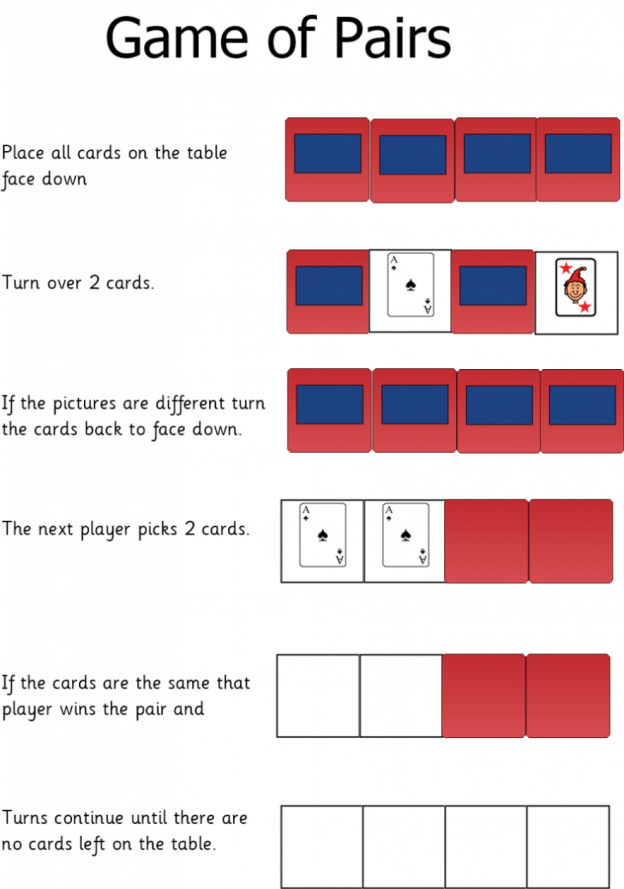 Game of Pairs

Place all cards on the table face down

Turn over 2 cards.

A

A

If the pictures are different turn the cards back to face down.

The next player picks 2 cards.

A

A

A

A

If the cards are the same that player wins the pair and

Turns continue until there are no cards left on the table.