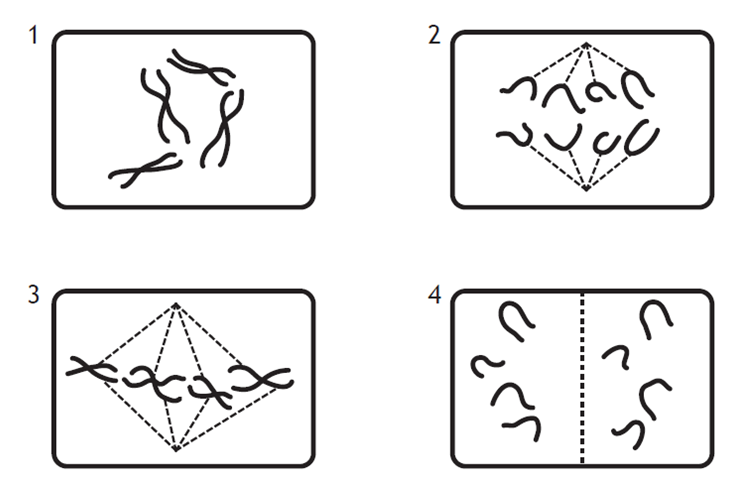 1

2

3

4