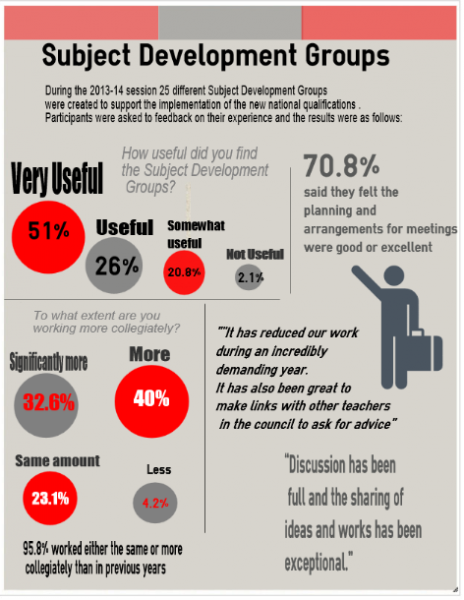 Subject Development Groups

During the 2013-14 session 25 different Subject Development Groups were created to support the implementation of the new national qualifications . Participants were asked to feedback on their experience and the results were as follows:

How useful did you find the Subject Development Groups?

Very Useful

51%

Useful

26%

Somewhat useful

20.8%

Not Useful

2.1%

70.8%

said they felt the planning and arrangements for meetings were good or excellent

To what extent are you working more collegiately?

Significantly more

32.6%

More

40%

Same amount

23.1%

Less

4.2%

95.8% worked either the same or more collegiately than in previous years

""It has reduced our work during an incredibly demanding year. It has also been great to make links with other teachers in the council to ask for advice"

"Discussion has been full and the sharing of ideas and works has been exceptional."